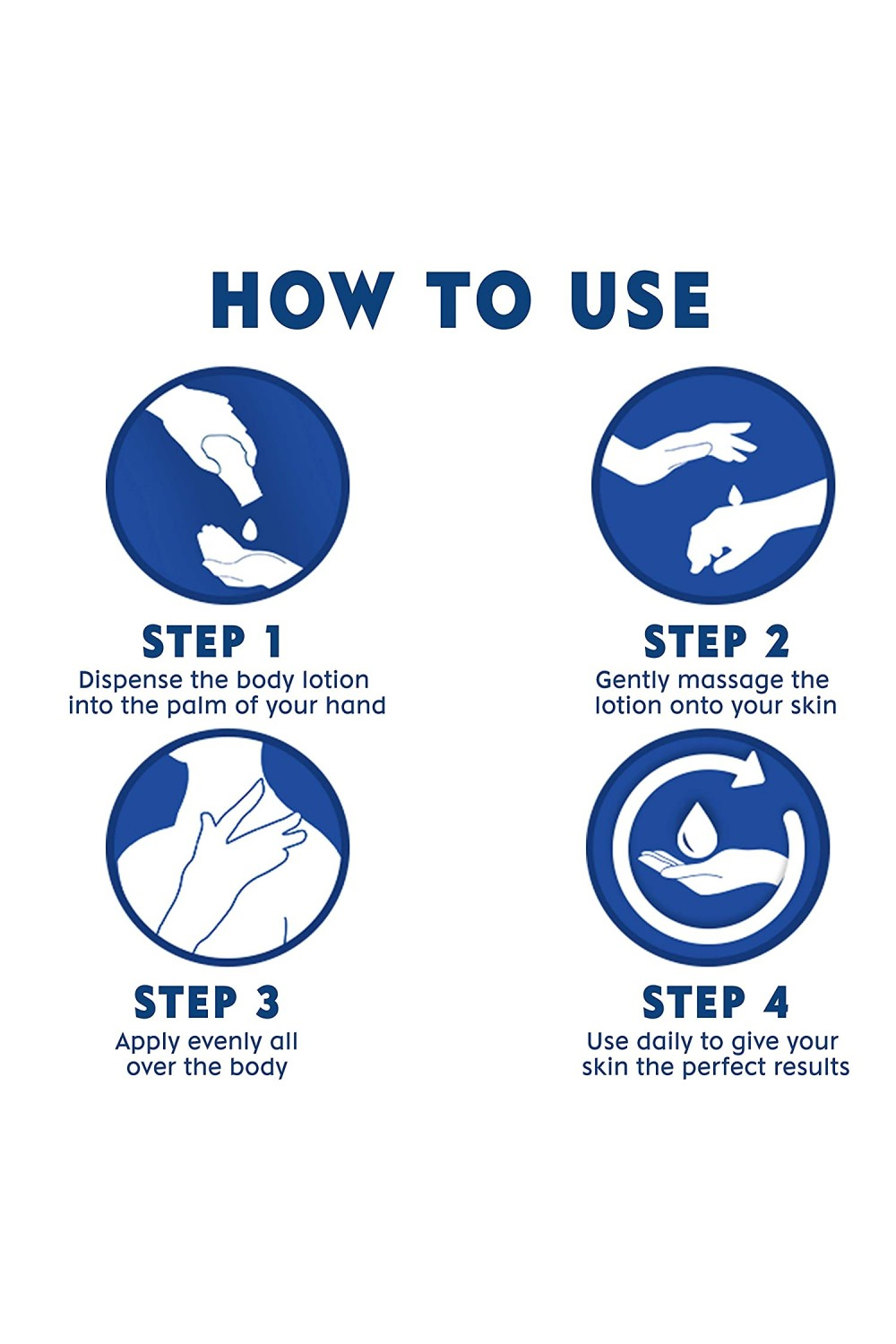 HOW TO USE

STEP 1
Dispense the body lotion into the palm of your hand

STEP 2
Gently massage the lotion onto your skin

STEP 3
Apply evenly all over the body

STEP 4
Use daily to give your skin the perfect results