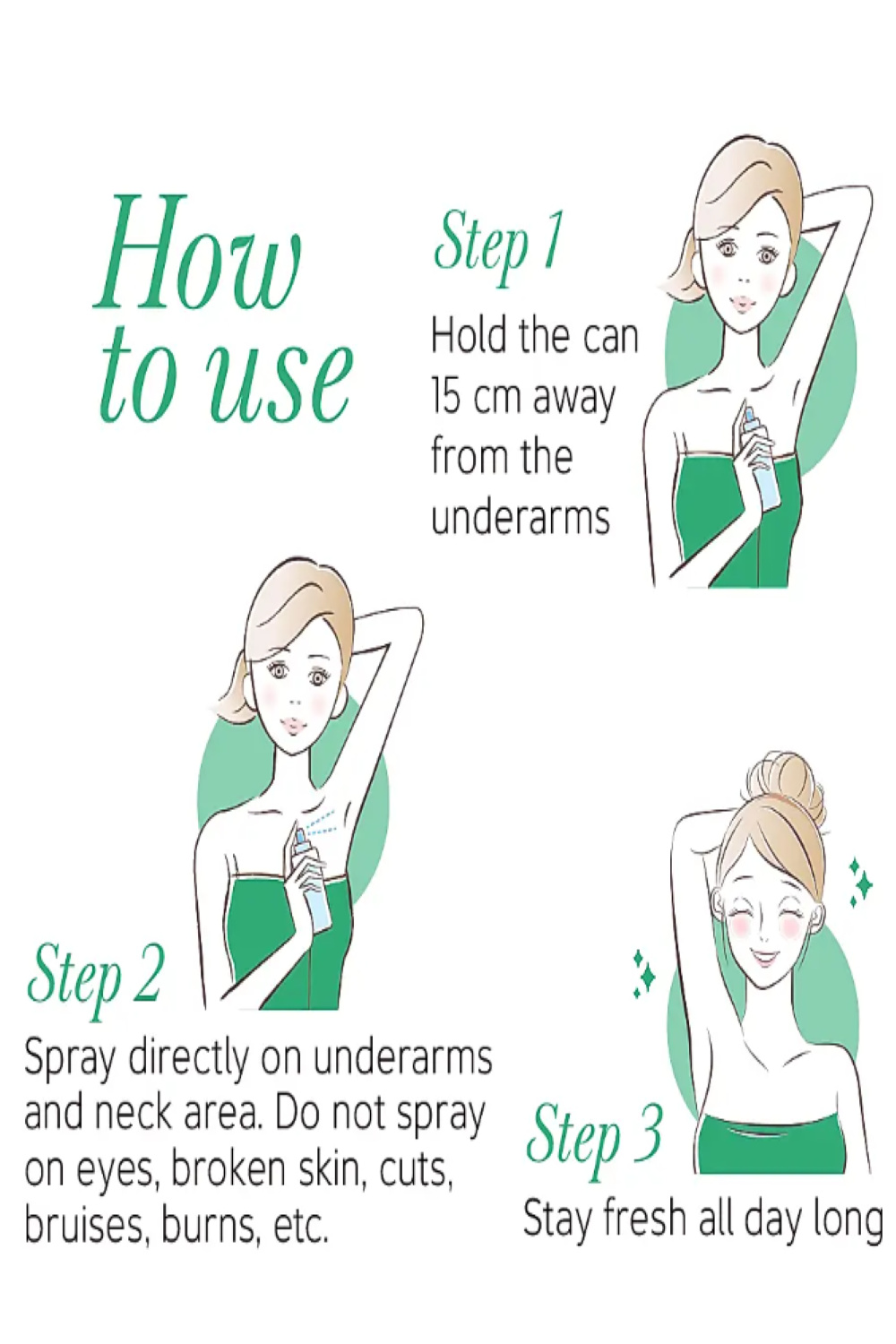 How to use

Step 1
Hold the can 15 cm away from the underarms

Step 2
Spray directly on underarms and neck area. Do not spray on eyes, broken skin, cuts, bruises, burns, etc.

Step 3
Stay fresh all day long