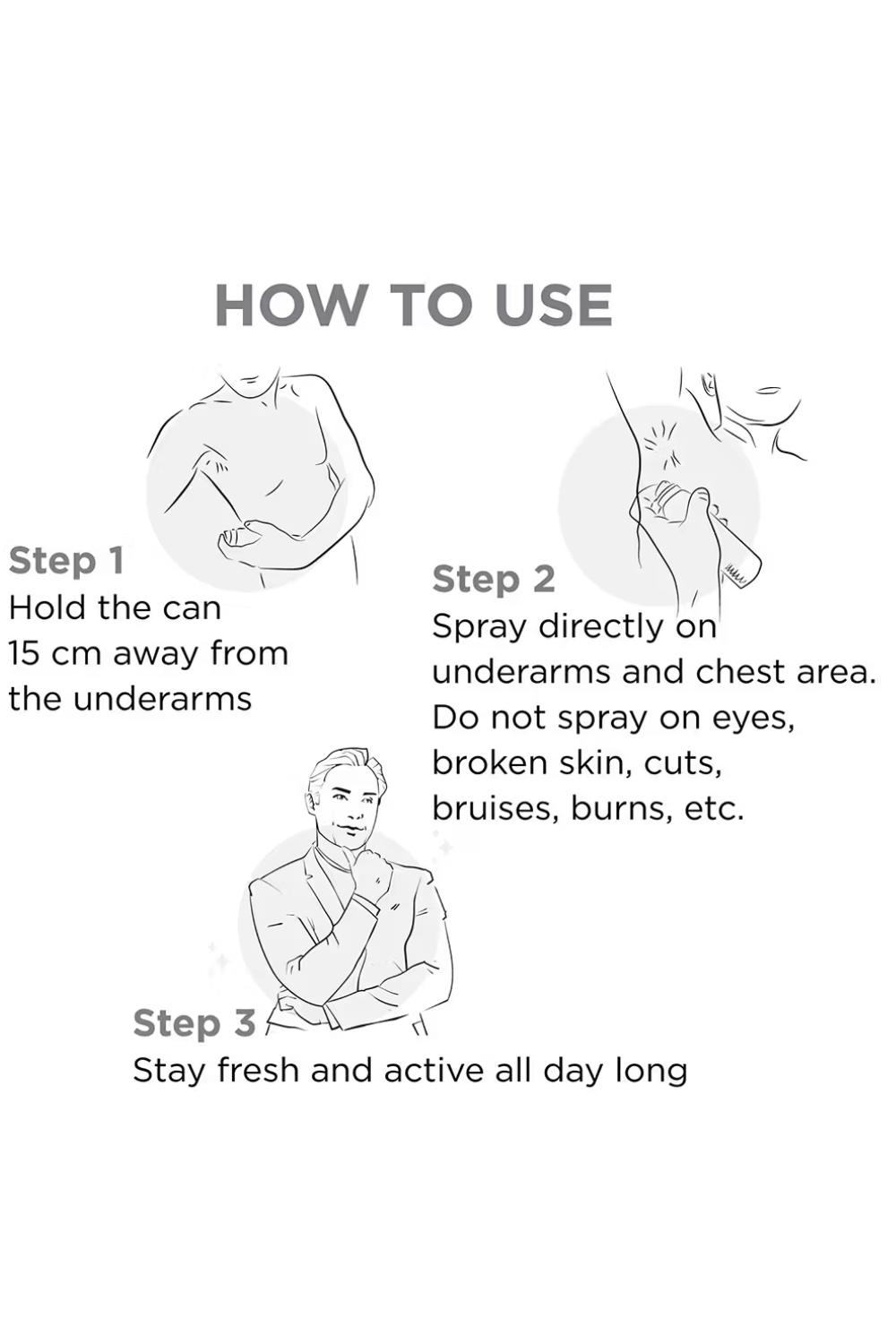 HOW TO USE

Step 1
Hold the can 15 cm away from the underarms

Step 2
Spray directly on underarms and chest area. Do not spray on eyes, broken skin, cuts, bruises, burns, etc.

Step 3
Stay fresh and active all day long