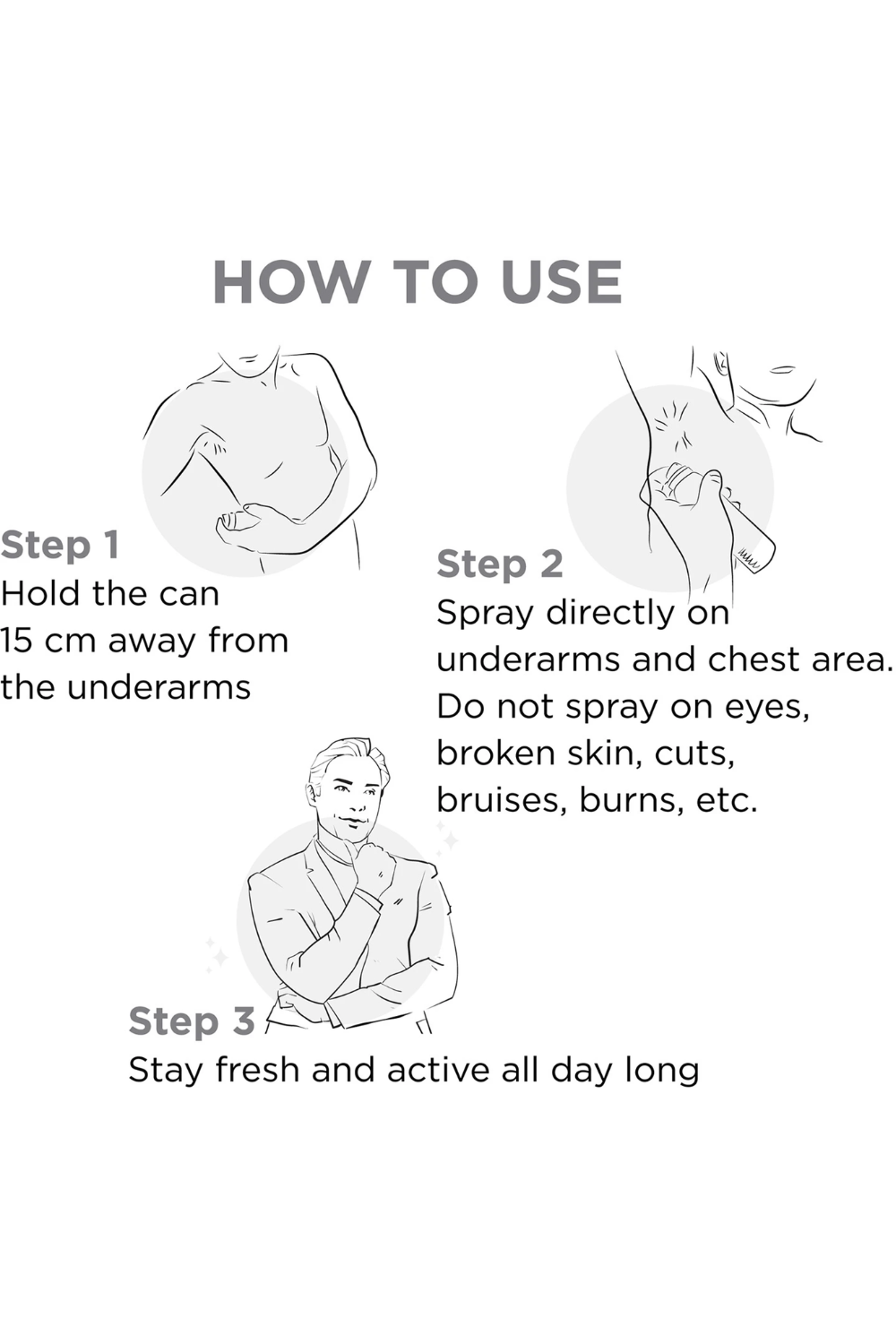 HOW TO USE

Step 1
Hold the can 15 cm away from the underarms

Step 2
Spray directly on underarms and chest area. Do not spray on eyes, broken skin, cuts, bruises, burns, etc.

Step 3
Stay fresh and active all day long