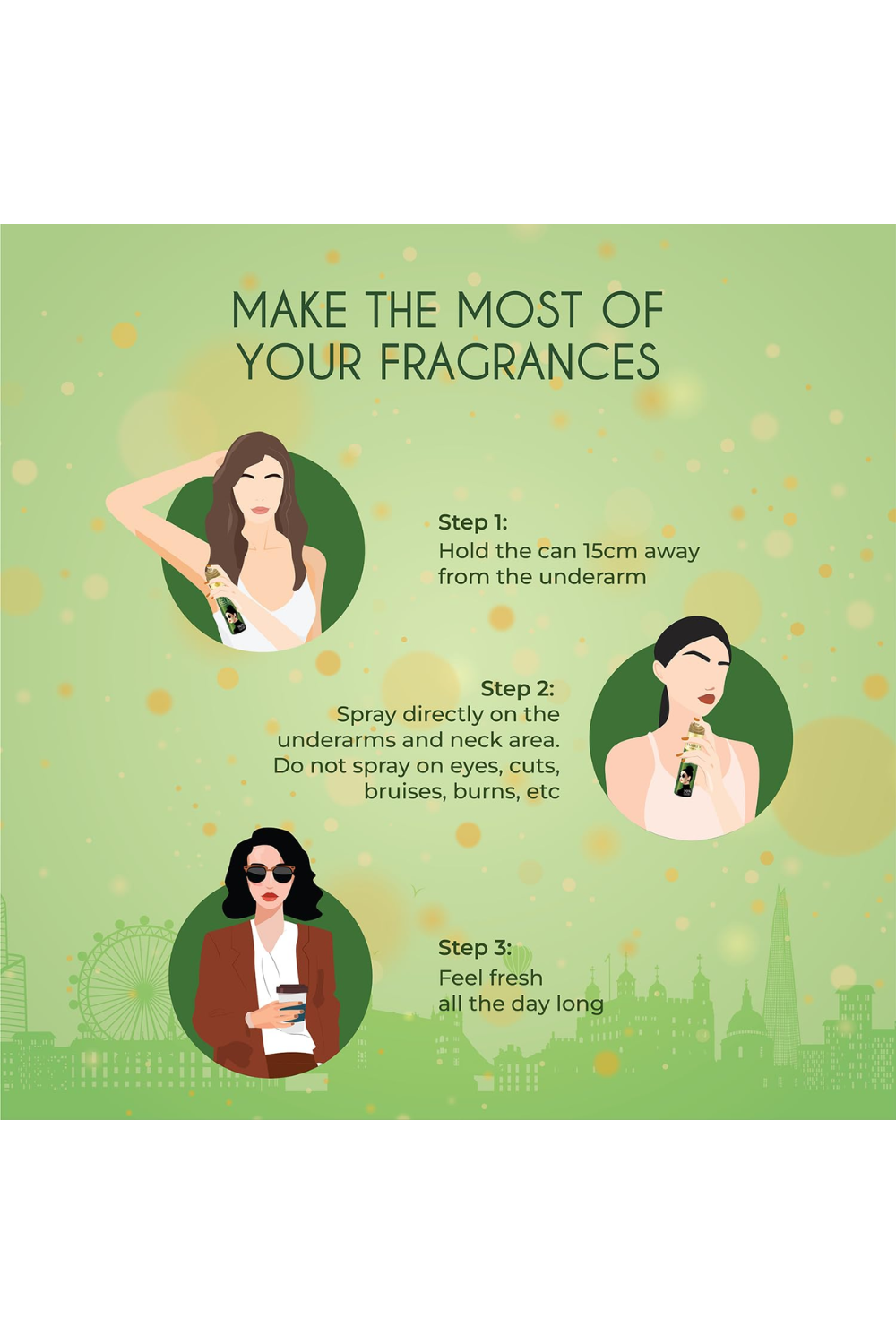 MAKE THE MOST OF YOUR FRAGRANCES

Step 1:
Hold the can 15cm away from the underarm

Step 2:
Spray directly on the underarms and neck area. Do not spray on eyes, cuts, bruises, burns, etc

Step 3:
Feel fresh all the day long