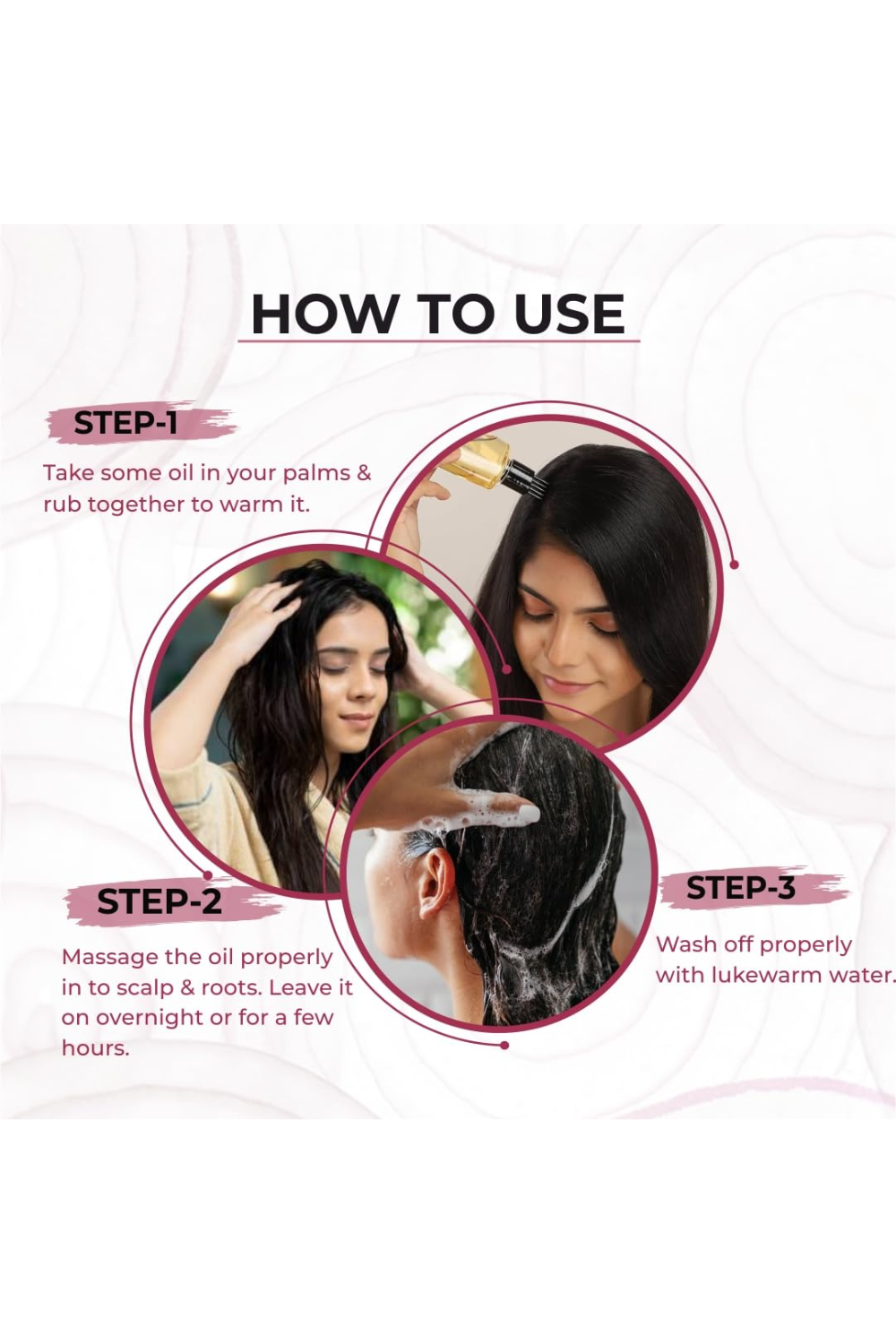 HOW TO USE

STEP-1

Take some oil in your palms & rub together to warm it.

STEP-2

Massage the oil properly in to scalp & roots. Leave it on overnight or for a few hours.

STEP-3

Wash off properly with lukewarm water.