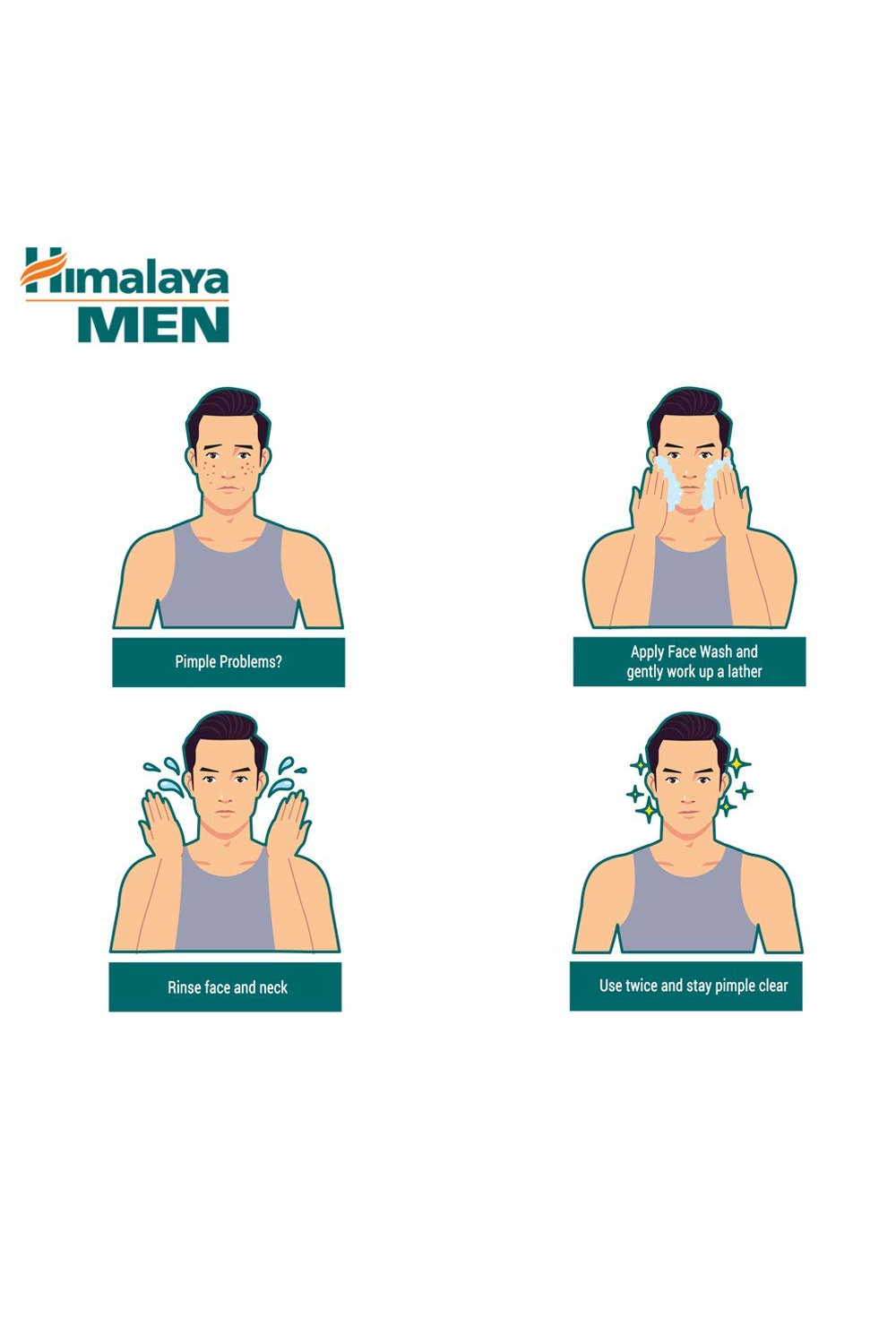 Himalaya
MEN

Pimple Problems?

Apply Face Wash and gently work up a lather

Rinse face and neck

Use twice and stay pimple clear